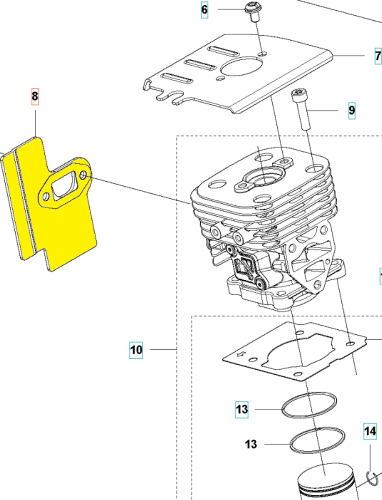 6
7
8
9
10
13
13
14