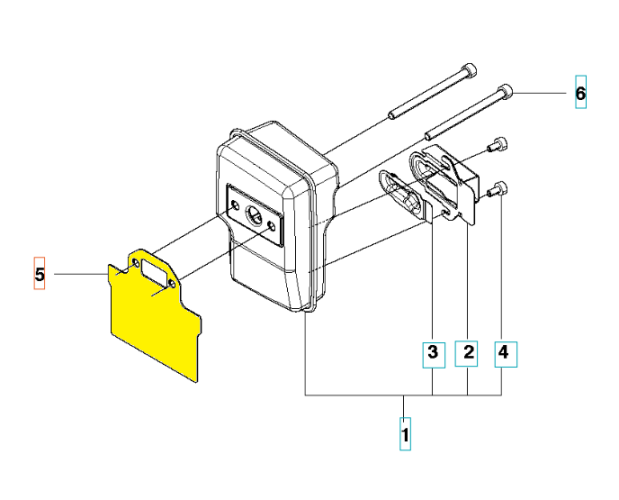 6
5
3
2
4
1