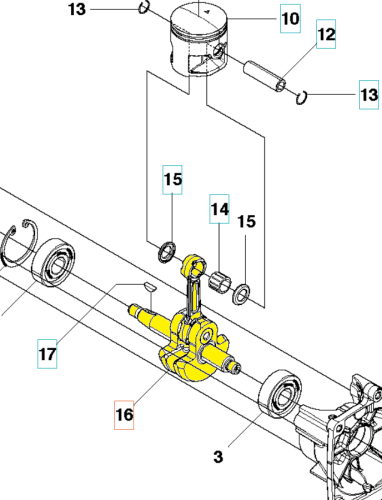 13
10
12
13
15
14
15
17
16
3