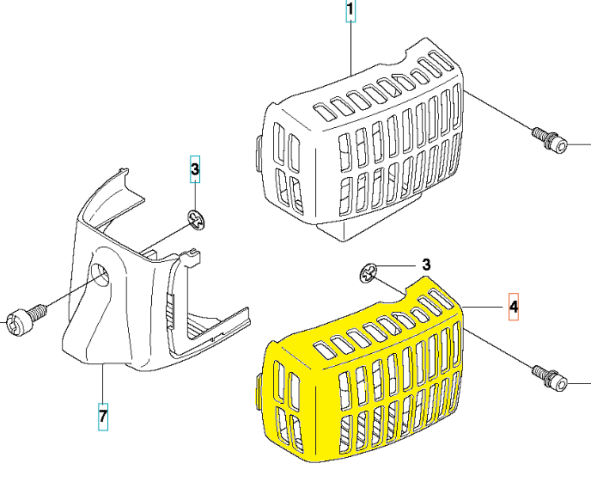 1
3
3
4
7