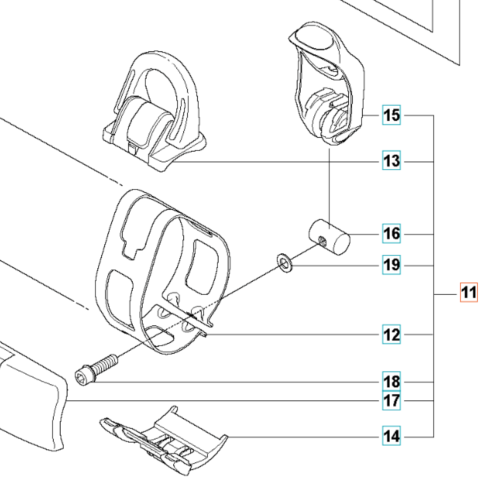 15
13
16
19
11
12
18
17
14