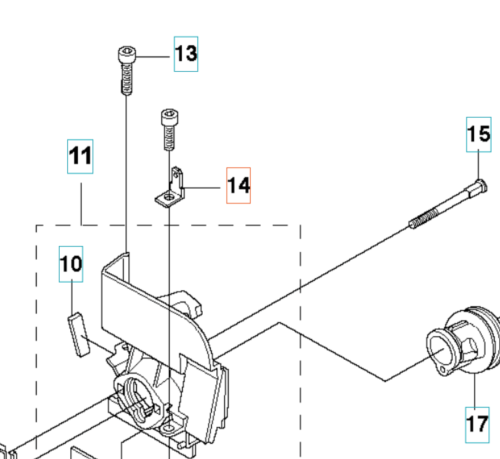 13

11

14

15

10

17