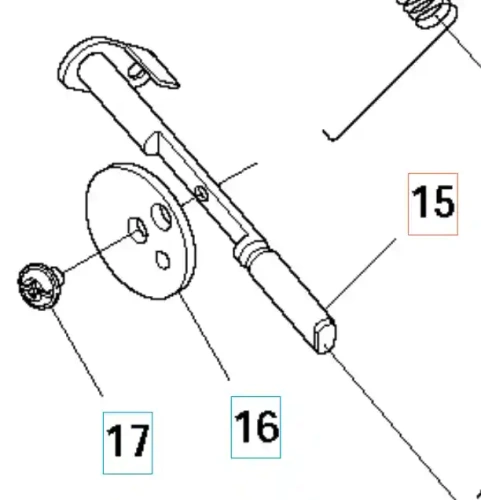 15

17

16