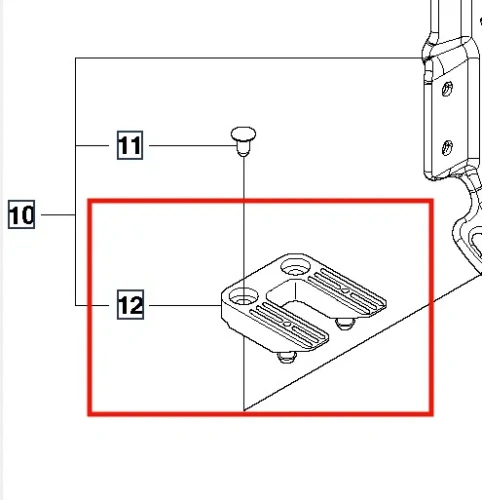 11

10

12