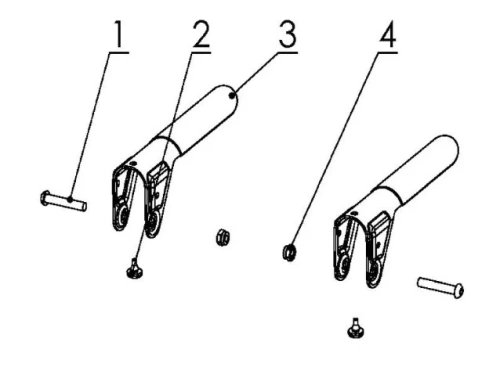 1
2
3
4