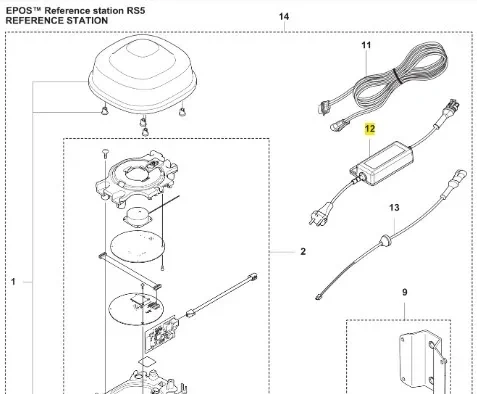 EPOS™ Reference station RS5
REFERENCE STATION

14

11

12

13

2

1

9