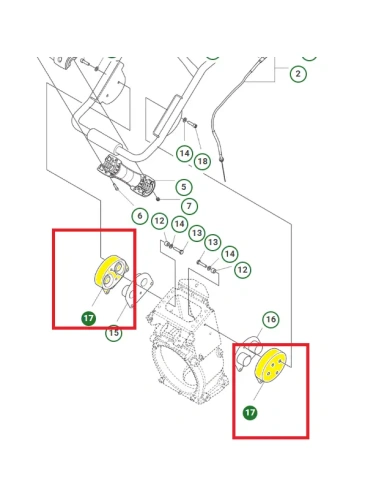 2
14
18
5
7
6
12
14
13
13
14
12
17
15
16
17