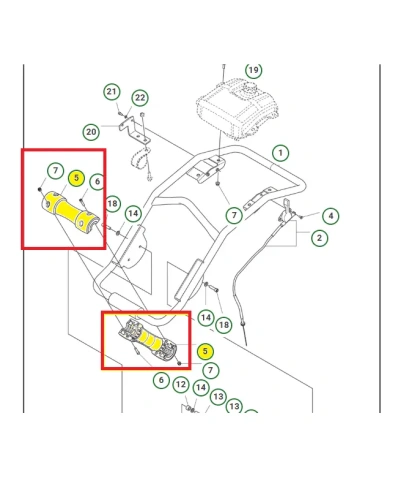 19
21
22
20
1
7
5
6
18
14
7
4
2
14
18
5
7
6
12
14
13
13