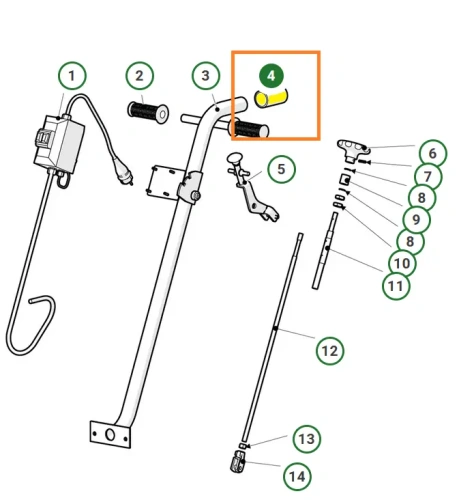 1
2
3
4
5
6
7
8
9
8
10
11
12
13
14