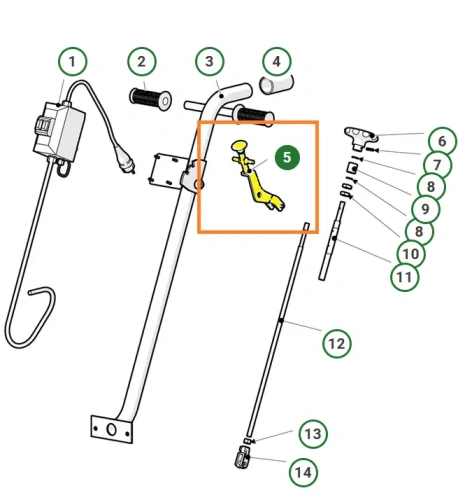 1
2
3
4
5
6
7
8
9
8
10
11
12
13
14