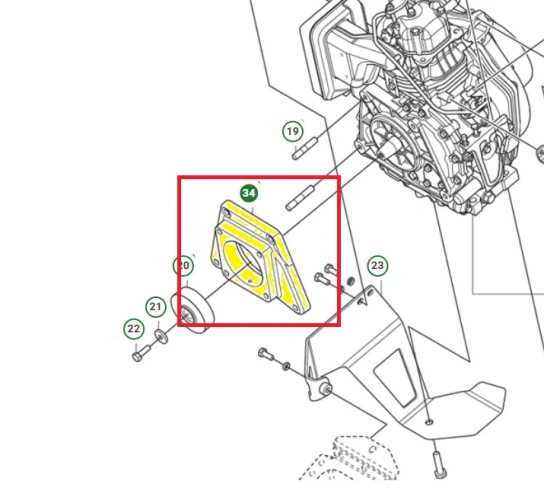 19

34

20

23

21

22