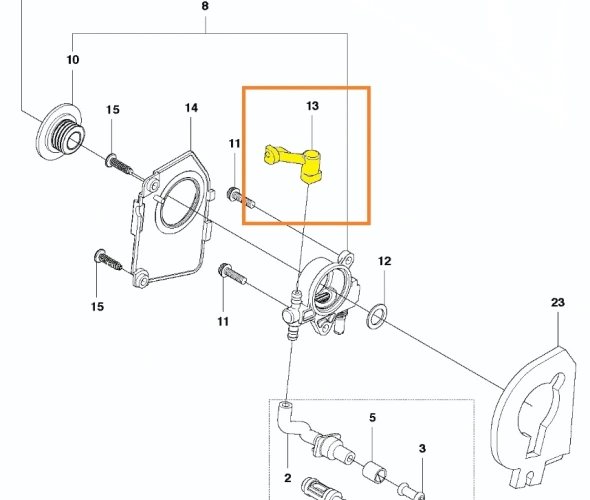 8
10
15
14
13
11
15
11
12
23
5
3
2