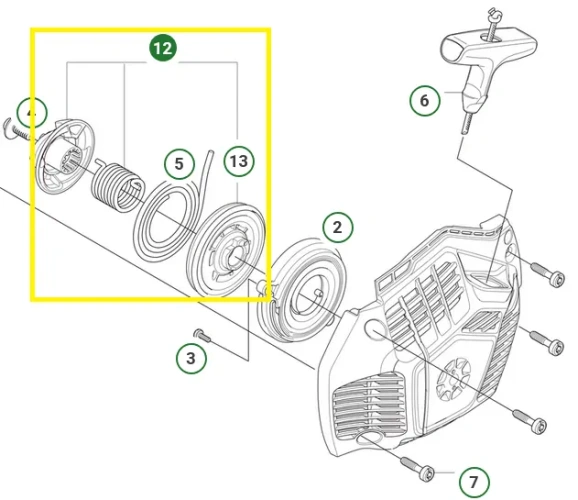 12
4
5
13
6
2
3
7