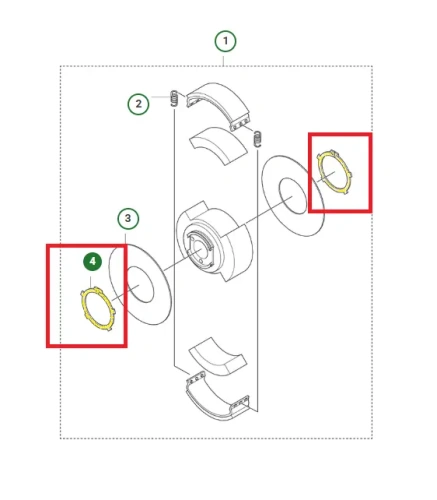 1
2
3
4