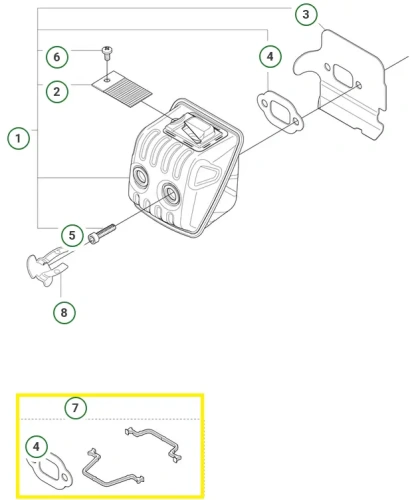 3
6
4
2
1
5
8
7
4