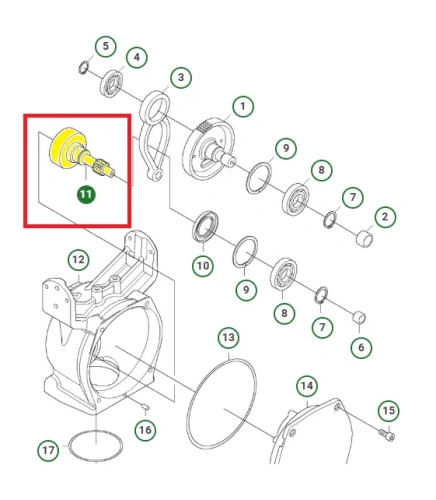 5
4
3
1
11
9
8
7
2
12
10
9
8
7
6
13
14
15
16
17