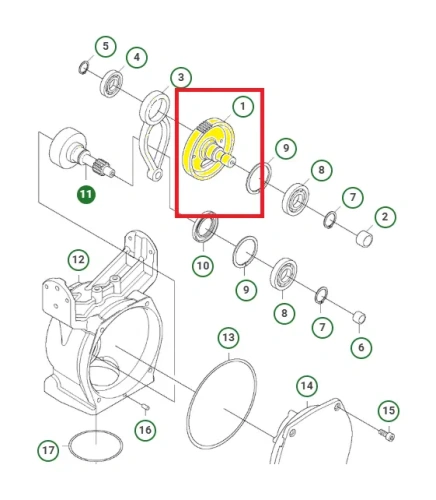 5
4
3
1
9
8
7
2
11
10
9
8
7
6
12
13
14
15
16
17