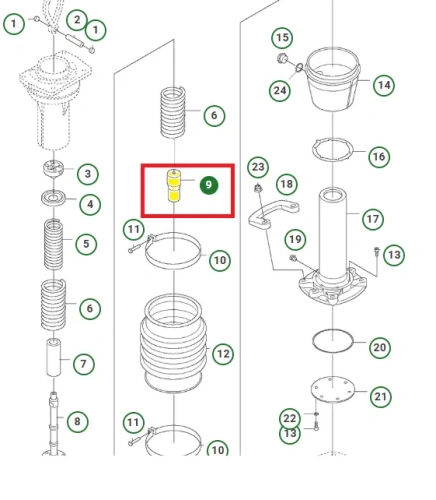 1
2
1
3
4
5
6
7
8
6
9
11
10
12
11
10
15
24
14
16
23
18
17
19
13
20
21
22
13