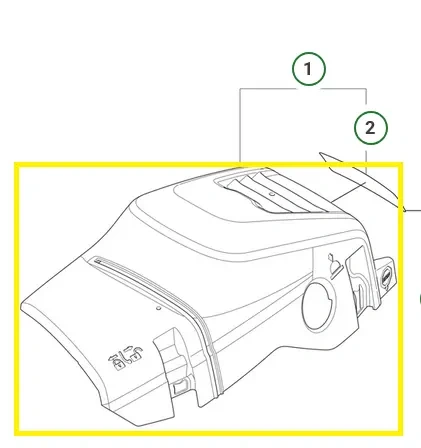 1
2