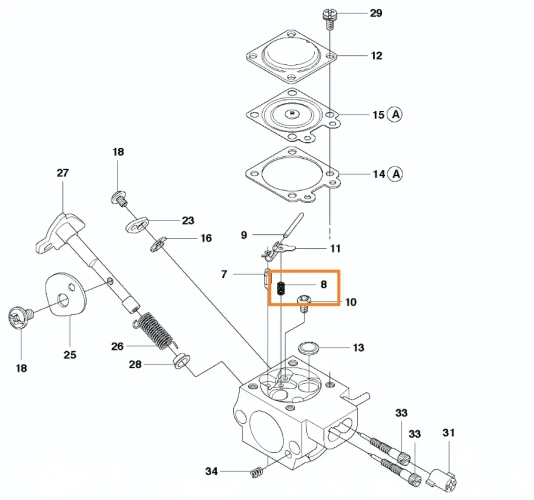 29
12
15 A
14 A
18
27
23
16
9
11
7
8
10
18
25
26
28
13
33
33
31
34