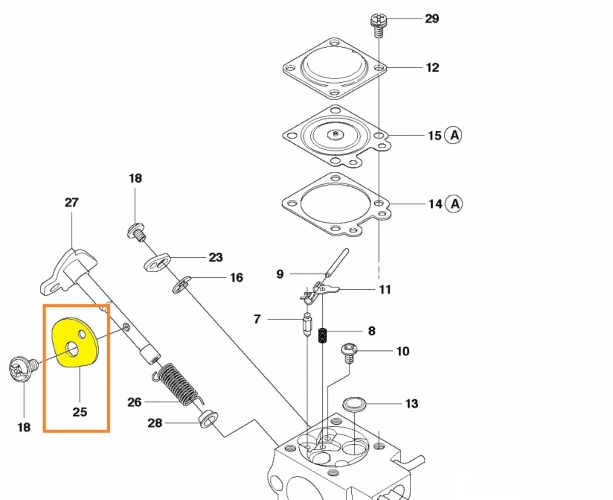 29
12
15 A
14 A
18
27
23
16
9
11
7
8
10
13
26
28
25
18