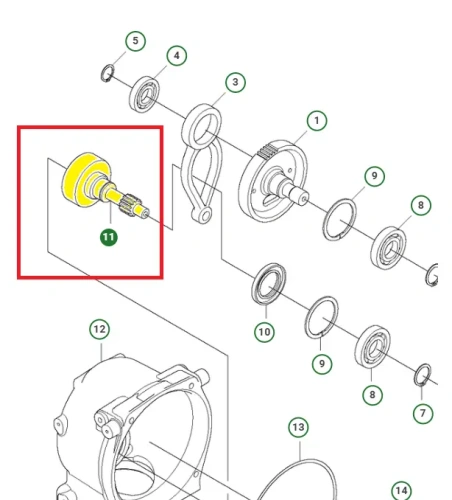 5
4
3
1
9
8
11
10
9
8
7
12
13
14