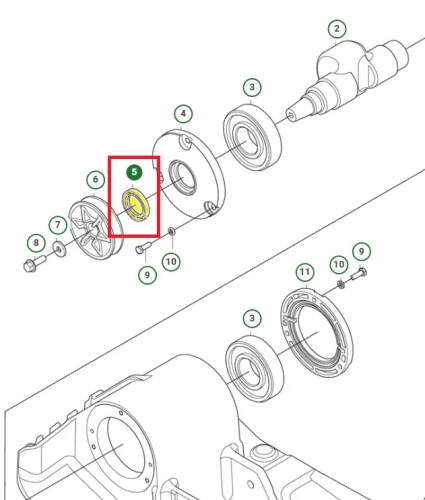 2
3
4
5
6
7
8
9
10
9
10
11
3