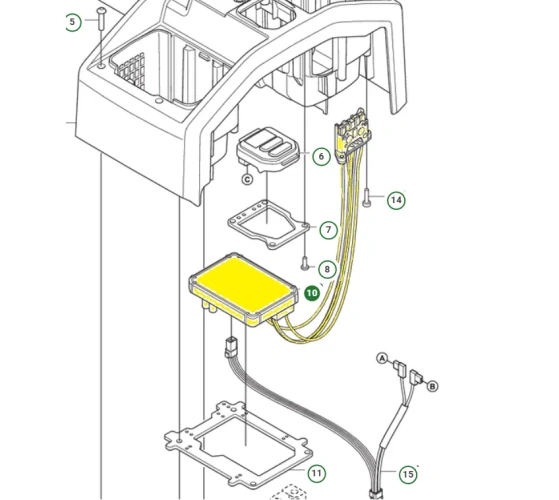 5
6
C
14
7
8
10
A
B
11
15