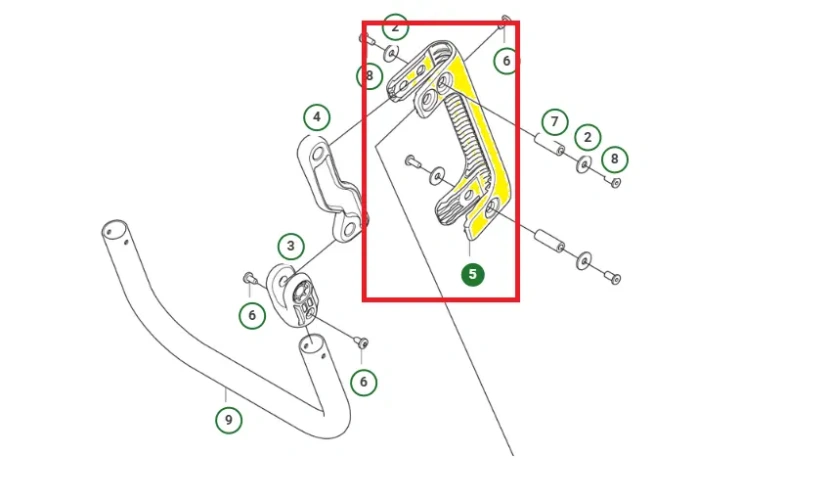 2
6
8
4
7
2
8
3
5
6
6
9