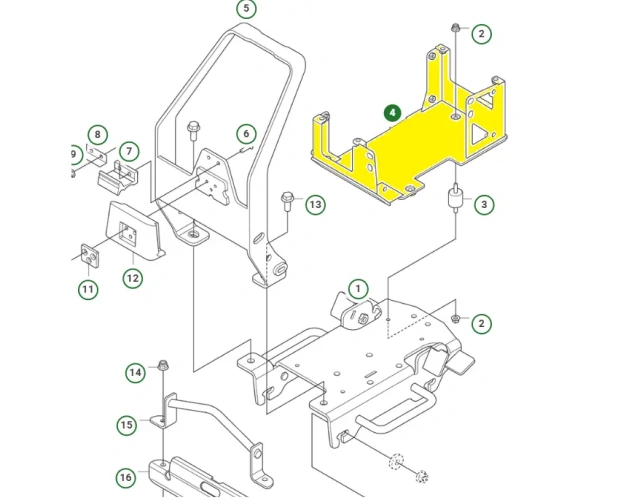 5
2
4
8
6
9
7
13
3
12
11
1
2
14
15
16