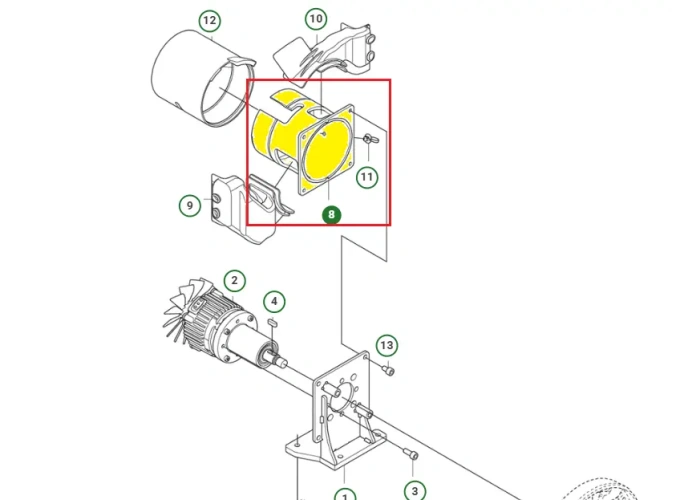 12
10
11
9
8
2
4
13
1
3