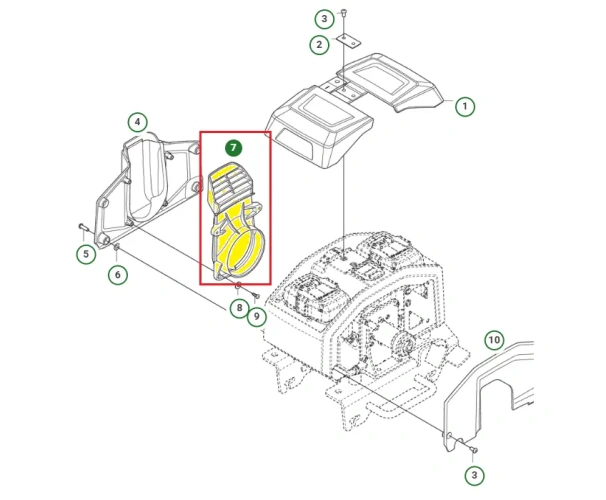 3
2
1
4
7
5
6
8
9
10
3