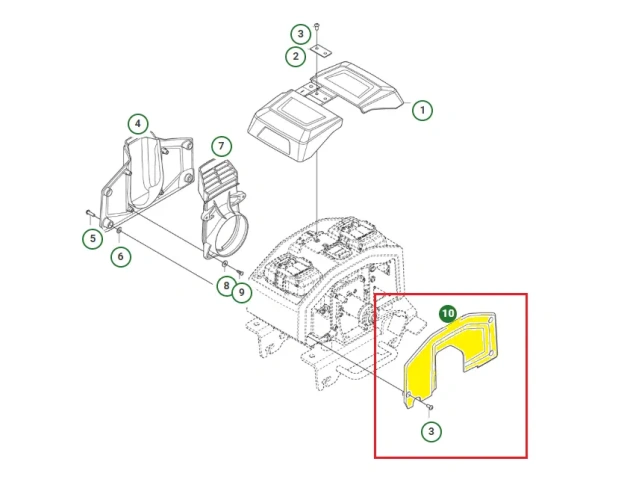 3
2
1
4
7
5
6
8
9
10
3