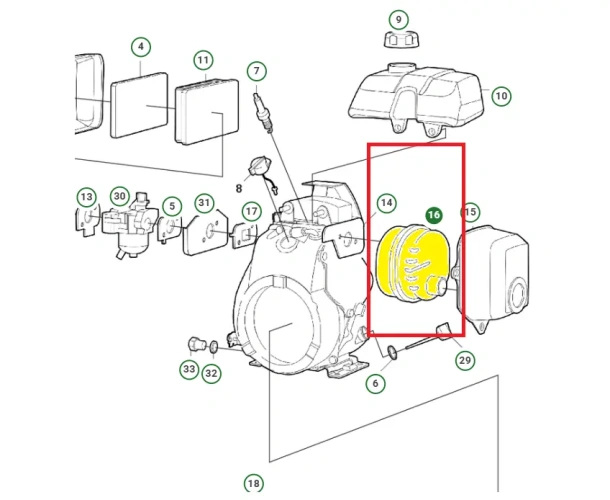 9
4
11
7
10
8
13
30
5
31
17
14
16
15
33
32
6
29
18