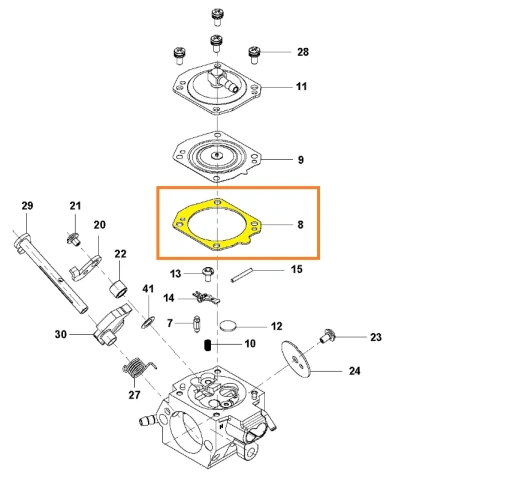 28
11
9
29
21
20
8
22
13
15
41
14
7
12
30
10
23
24
27