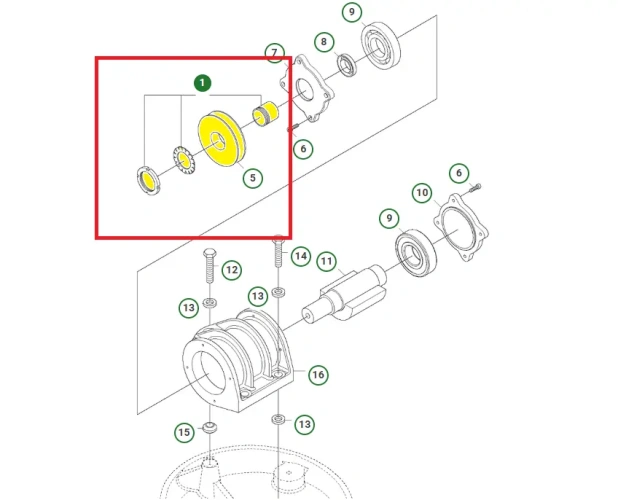 9
8
7
1
6
5
6
10
9
14
11
12
13
13
16
15
13