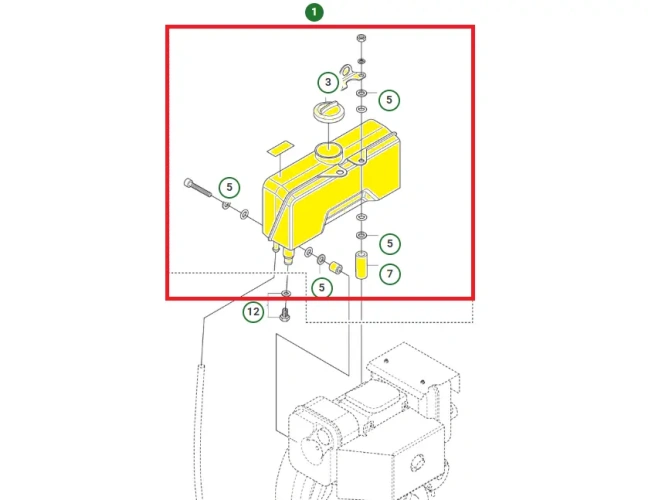 1
3
5
5
5
7
5
12