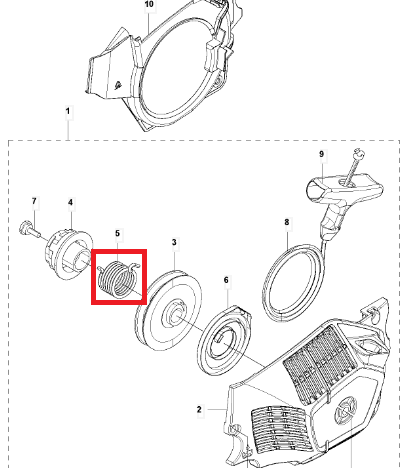 10

1

9

7

4

5

3

8

6

2