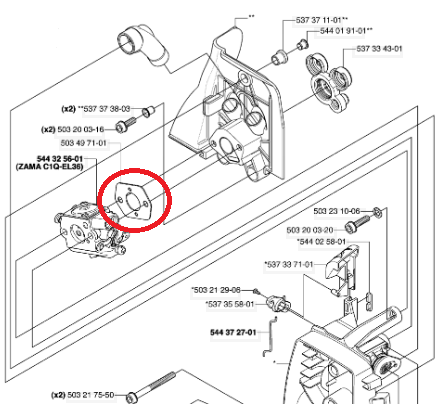 **

537 37 11-01**

544 01 91-01**

537 33 43-01

(x2) **537 37 38-03

(x2) 503 20 03-16

503 49 71-01

544 32 56-01
(ZAMA C1Q-EL36)

503 23 10-06

503 20 03-20

*544 02 58-01

*537 33 71-01

*503 21 29-06

*537 35 58-01

544 37 27-01

*

(x2) 503 21 75-50