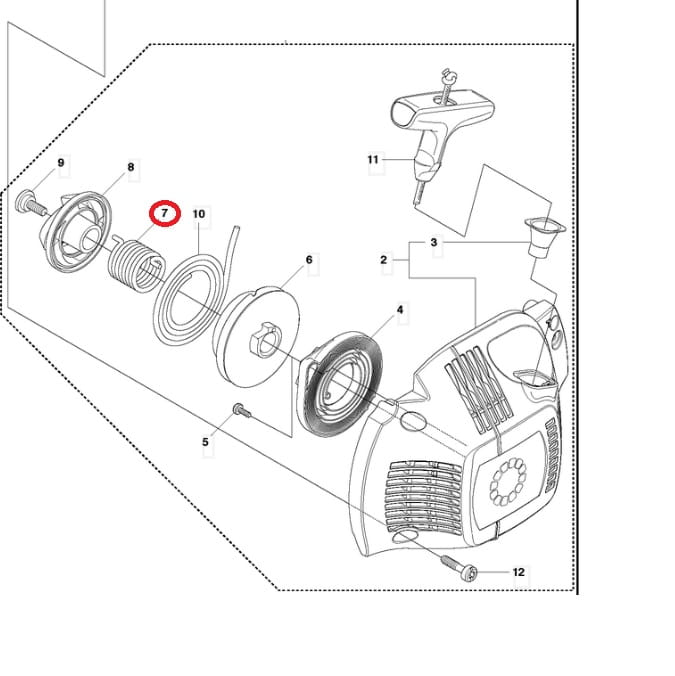 9
8
7
10
11
3
2
6
4
5
12