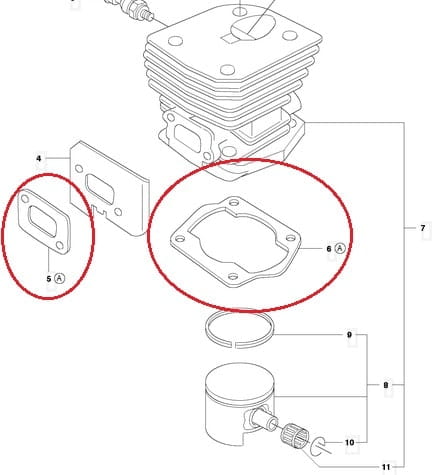 4
5 A
6 A
7
9
8
10
11