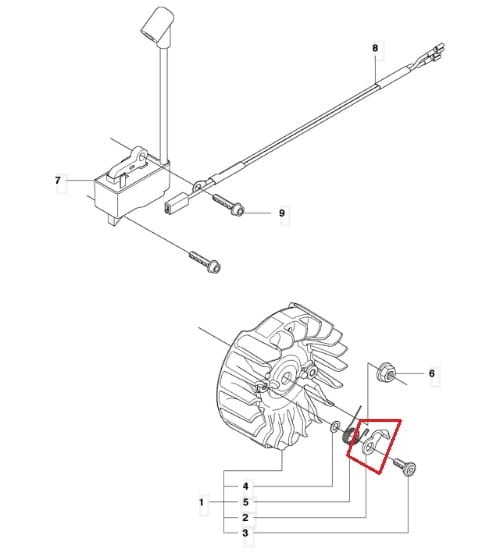 8
7
9
6
4
1
5
2
3