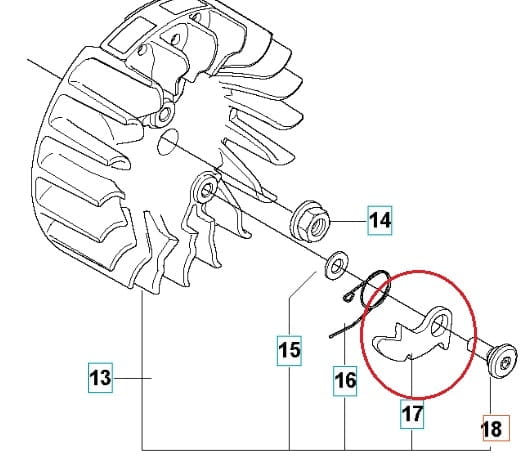 14
15
13
16
17
18