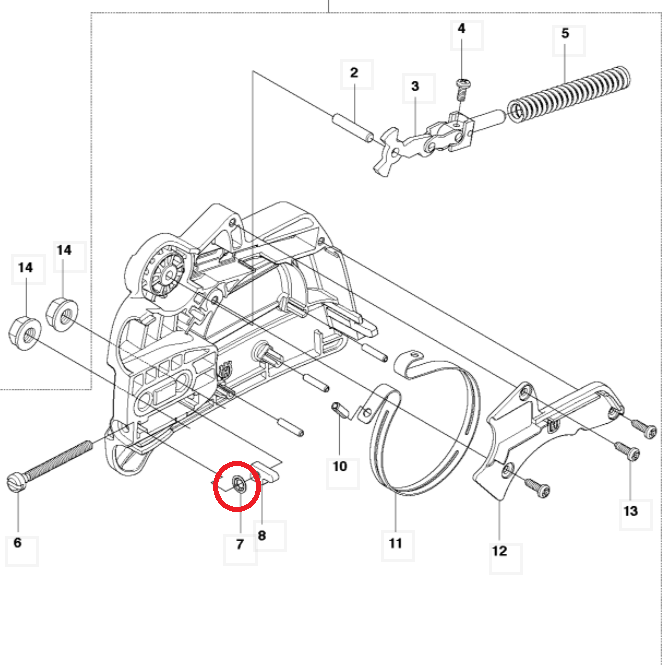 4
5
2
3
14
14
10
13
6
7
8
11
12