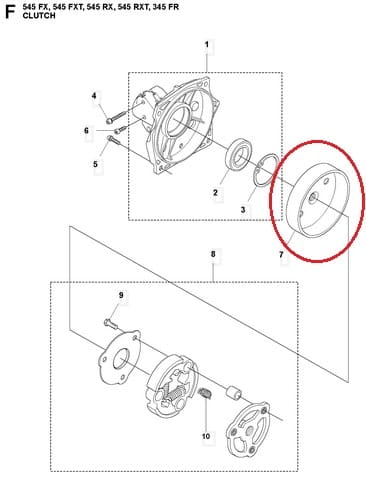 F 545 FX, 545 FXT, 545 RX, 545 RXT, 345 FR
CLUTCH

1
4
6
5
2
3
7
8
9
10