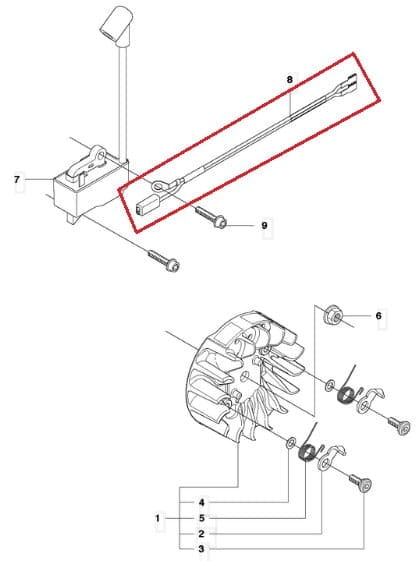 8
7
9
6
4
1
5
2
3