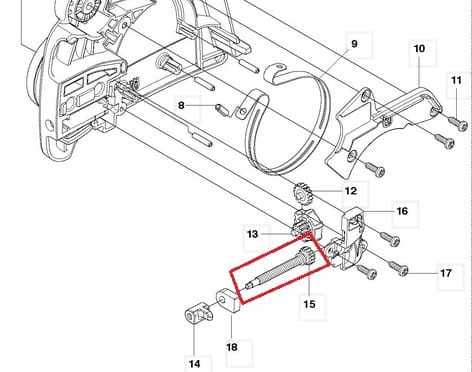 9
10
11
8
12
16
13
17
15
18
14