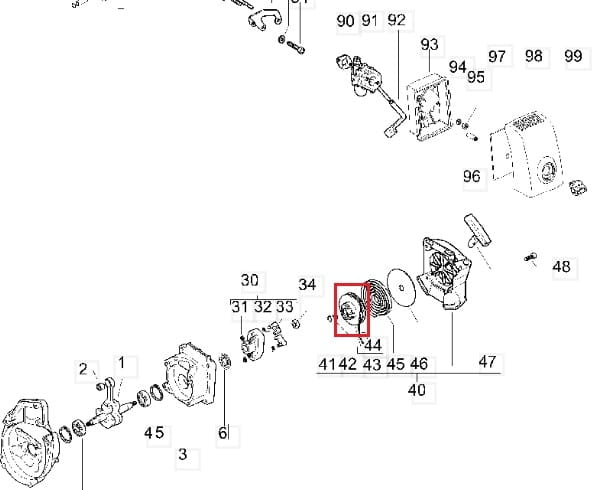 90 91 92
93
94 95
97 98 99
96
48
30
34
31 32 33
44
41 42 43 45 46
47
40
2
1
4 5
6
3