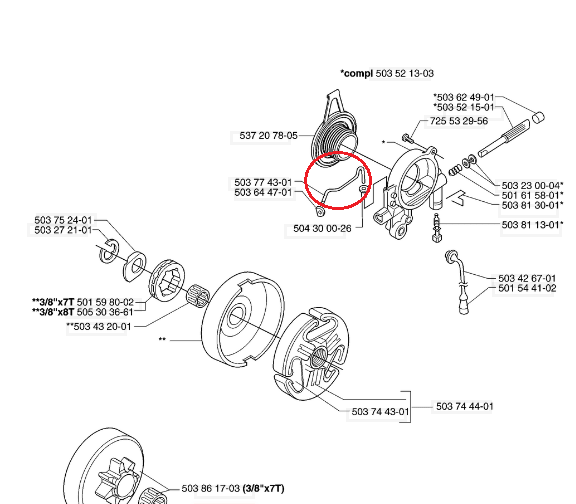 *compl 503 52 13-03

*503 62 49-01
*503 52 15-01
725 53 29-56
537 20 78-05
*
503 77 43-01
503 64 47-01
503 23 00-04*
501 61 58-01*
503 81 30-01*
504 30 00-26
503 81 13-01*
503 75 24-01
503 27 21-01
503 42 67-01
501 54 41-02
**3/8"x7T 501 59 80-02
**3/8"x8T 505 30 36-61
**503 43 20-01
**
503 74 43-01
503 74 44-01
503 86 17-03 (3/8"x7T)