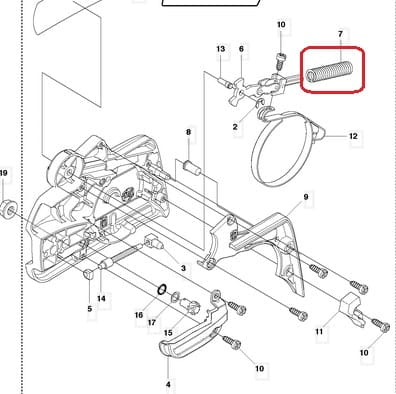 10
7
13
6
2
12
8
19
9
3
5
14
16
17
15
11
10
10
4